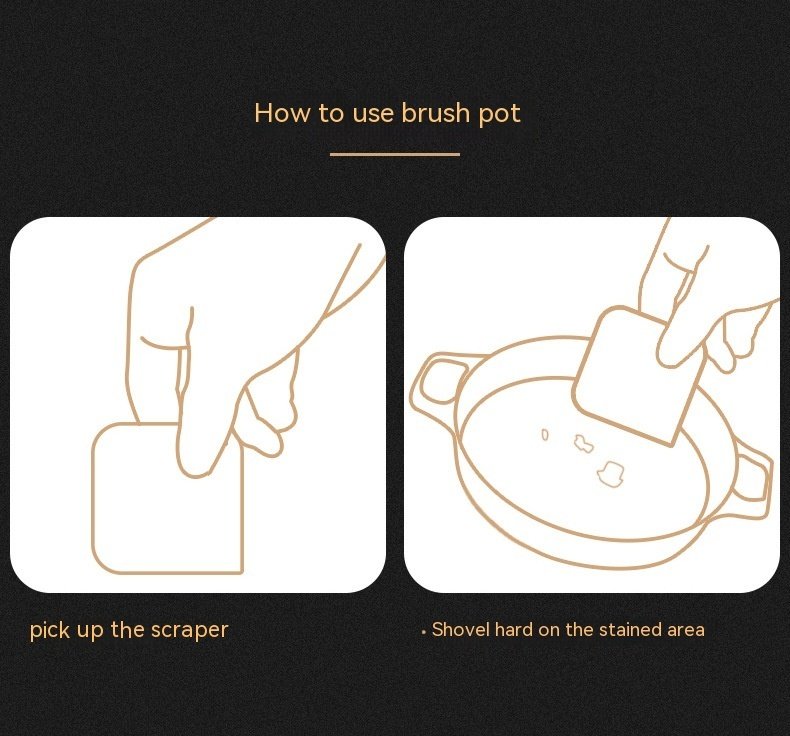 How to use brush pot

pick up the scraper

· Shovel hard on the stained area